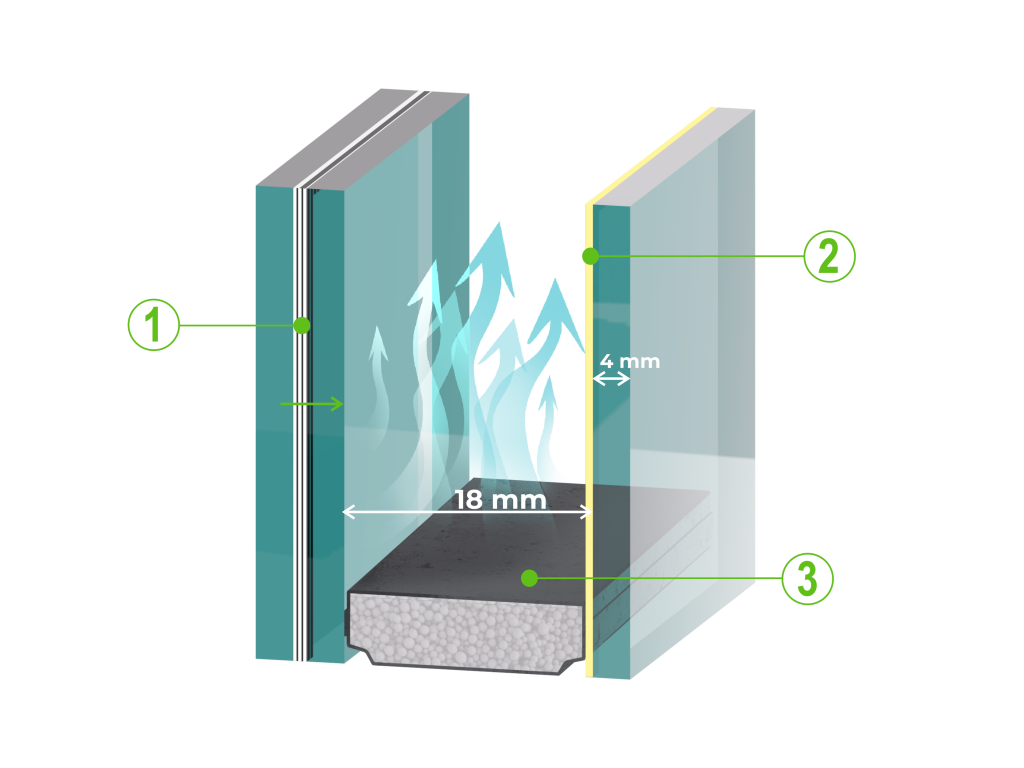 1
2
4 mm
18 mm
3